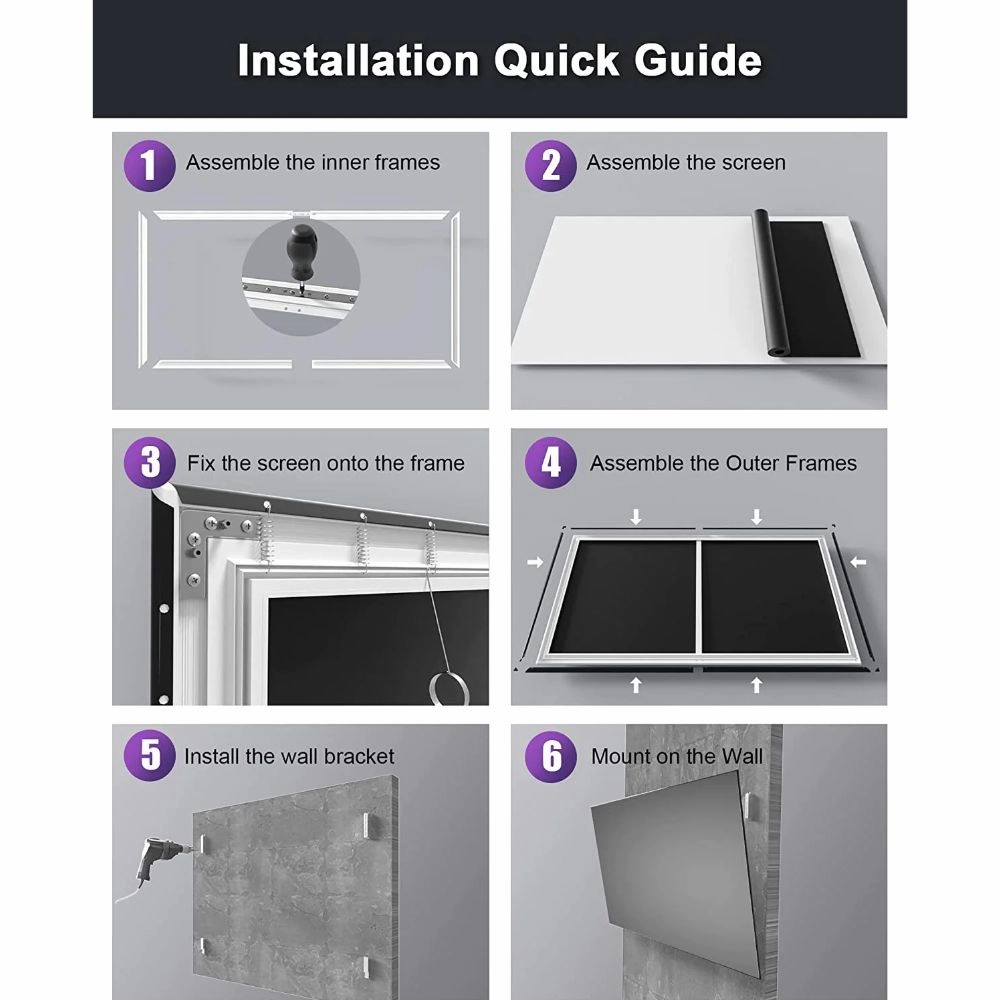 Installation Quick Guide

1 Assemble the inner frames

2 Assemble the screen

3 Fix the screen onto the frame

4 Assemble the Outer Frames

5 Install the wall bracket

6 Mount on the Wall